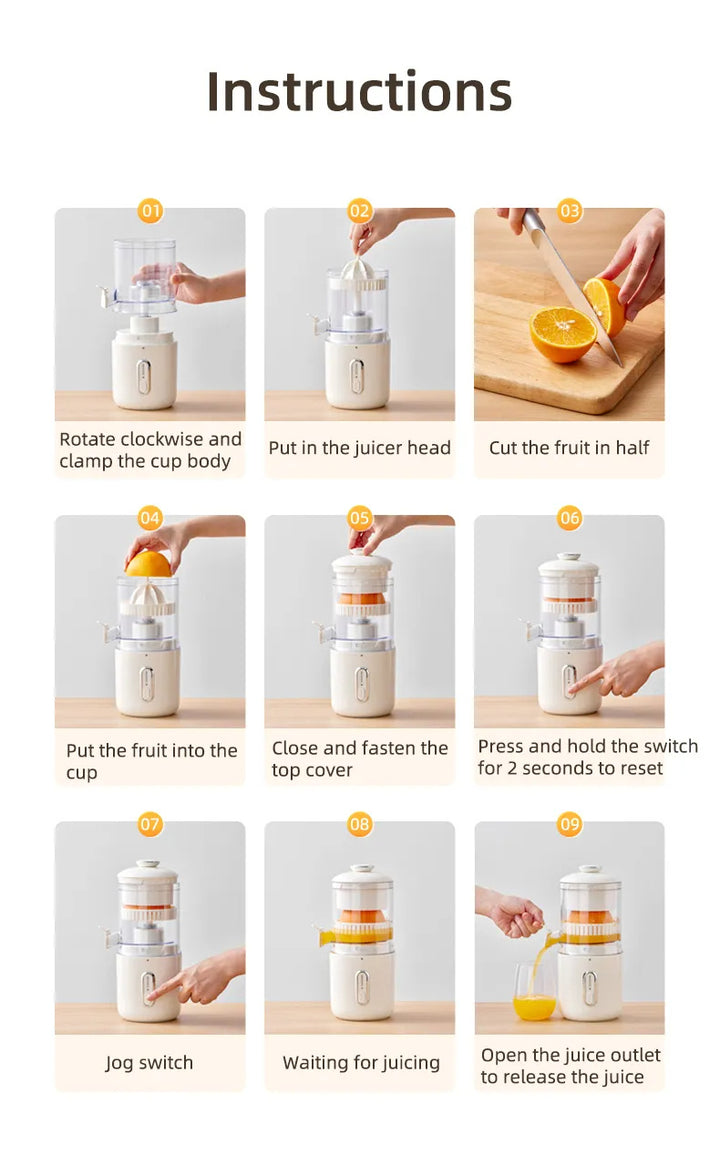 Instructions

01
Rotate clockwise and clamp the cup body

02
Put in the juicer head

03
Cut the fruit in half

04
Put the fruit into the cup

05
Close and fasten the top cover

06
Press and hold the switch for 2 seconds to reset

07
Jog switch

08
Waiting for juicing

09
Open the juice outlet to release the juice